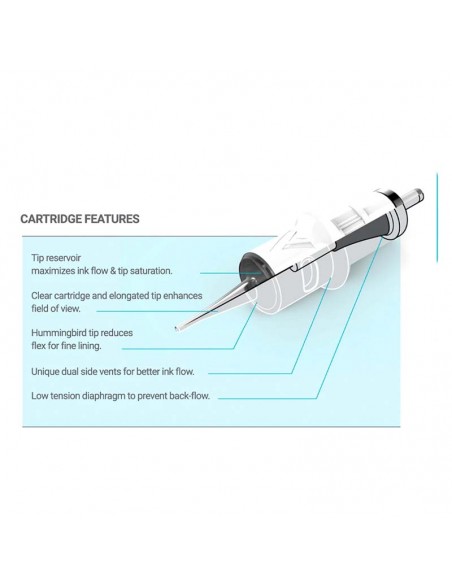 CARTRIDGE FEATURES

Tip reservoir
maximizes ink flow & tip saturation.

Clear cartridge and elongated tip enhances field of view.

Hummingbird tip reduces flex for fine lining.

Unique dual side vents for better ink flow.

Low tension diaphragm to prevent back-flow.