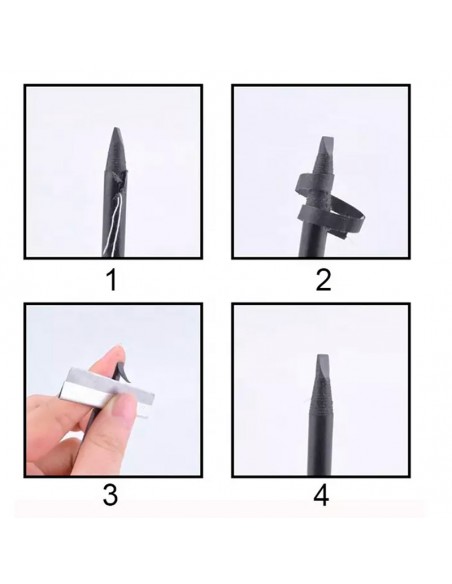 1

2

3

4