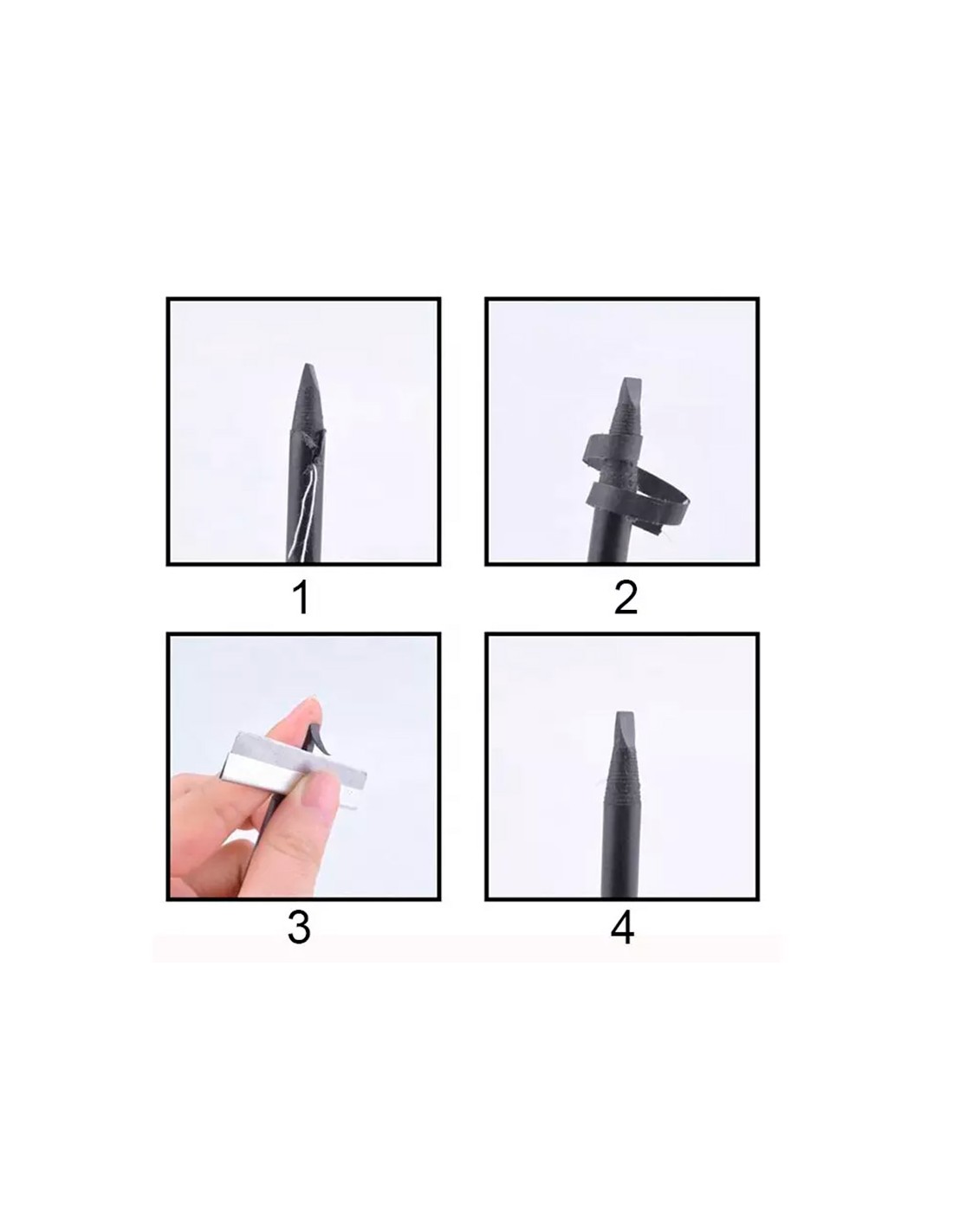 1

2

3

4